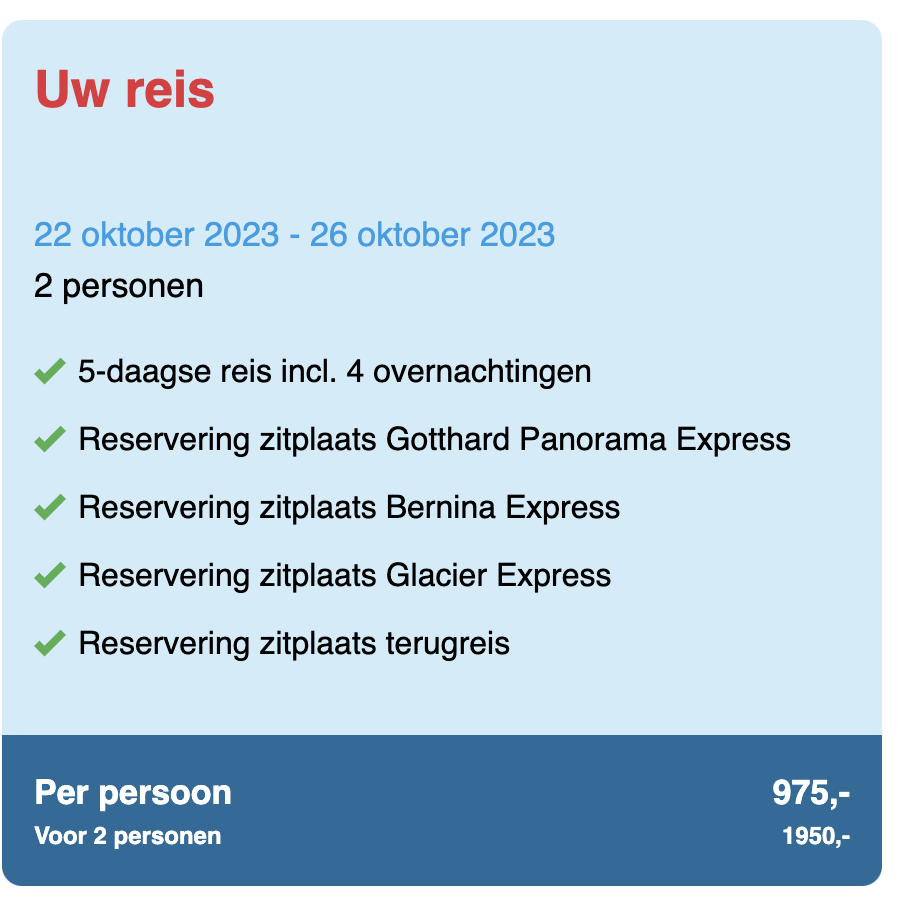 Uw reis

22 oktober 2023 - 26 oktober 2023
2 personen

5-daagse reis incl. 4 overnachtingen
Reservering zitplaats Gotthard Panorama Express
Reservering zitplaats Bernina Express
Reservering zitplaats Glacier Express
Reservering zitplaats terugreis

Per persoon 975,-
Voor 2 personen 1950,-