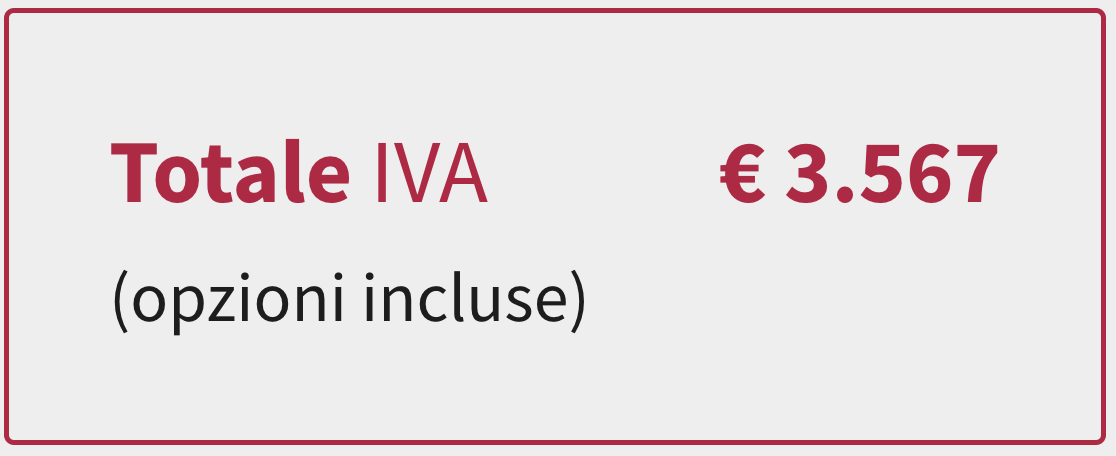 Totale IVA € 3.567
(opzioni incluse)