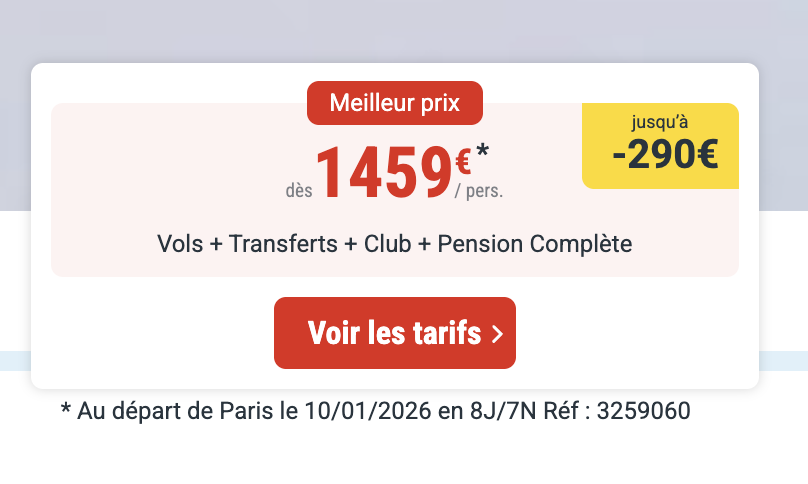 Meilleur prix

jusqu'à
-290€

dès 1459€* / pers.

Vols + Transferts + Club + Pension Complète

Voir les tarifs >

* Au départ de Paris le 10/01/2026 en 8J/7N Réf : 3259060